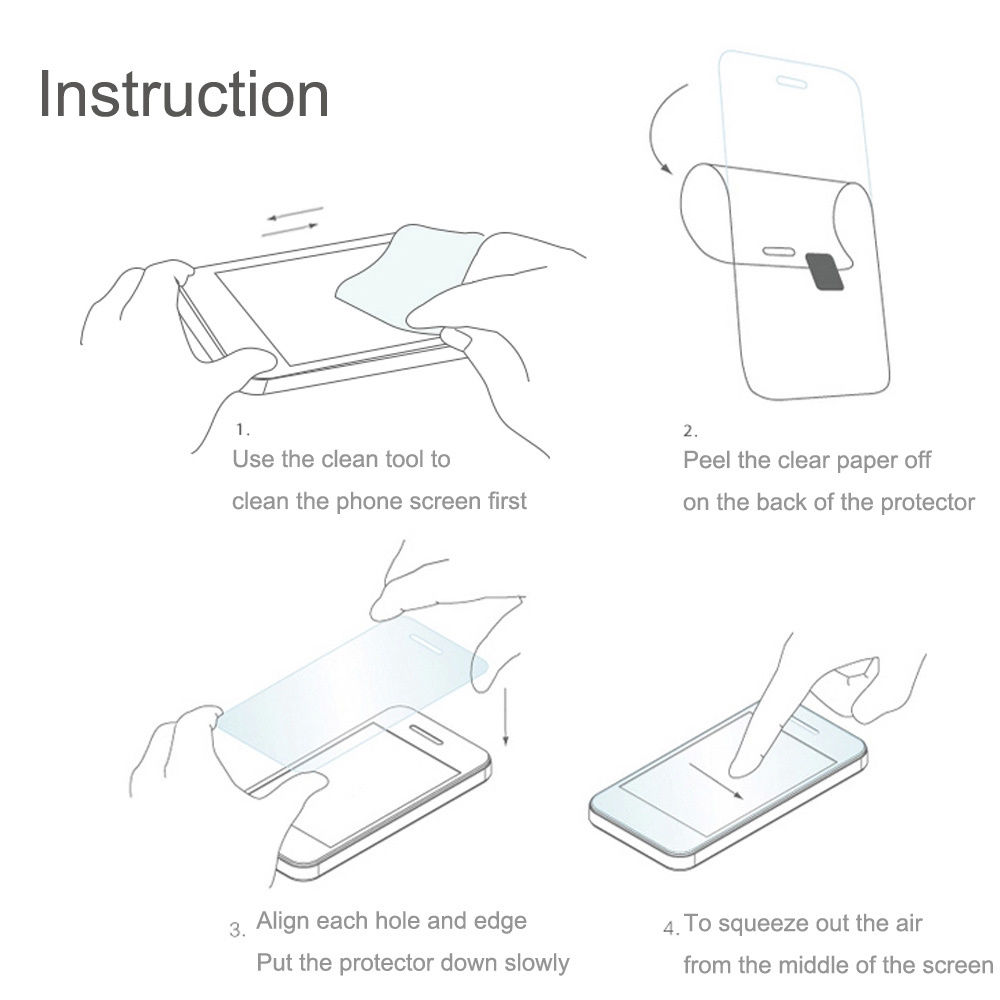 Instruction

1.
Use the clean tool to clean the phone screen first

2.
Peel the clear paper off on the back of the protector

3. Align each hole and edge
Put the protector down slowly

4. To squeeze out the air from the middle of the screen